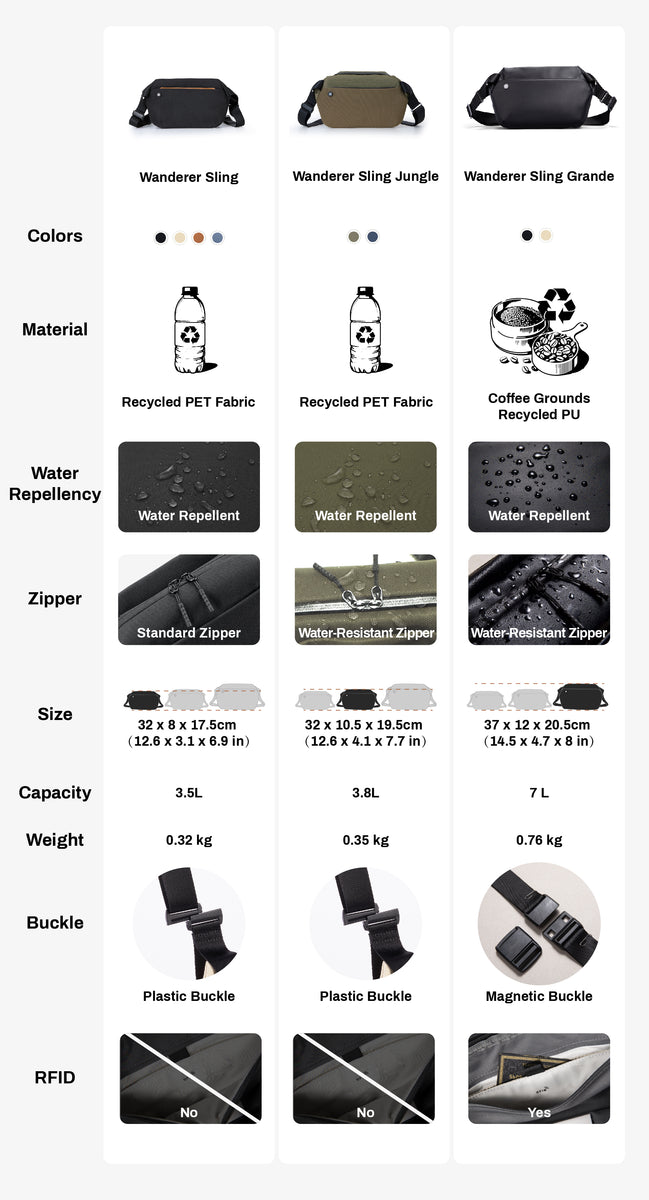 | | Wanderer Sling | Wanderer Sling Jungle | Wanderer Sling Grande |
|---|---|---|---|
| Colors | | | |
| Material | Recycled PET Fabric | Recycled PET Fabric | Coffee Grounds Recycled PU |
| Water Repellency | Water Repellent | Water Repellent | Water Repellent |
| Zipper | Standard Zipper | Water-Resistant Zipper | Water-Resistant Zipper |
| Size | 32 x 8 x 17.5cm (12.6 x 3.1 x 6.9 in) | 32 x 10.5 x 19.5cm (12.6 x 4.1 x 7.7 in) | 37 x 12 x 20.5cm (14.5 x 4.7 x 8 in) |
| Capacity | 3.5L | 3.8L | 7 L |
| Weight | 0.32 kg | 0.35 kg | 0.76 kg |
| Buckle | Plastic Buckle | Plastic Buckle | Magnetic Buckle |
| RFID | No | No | Yes |